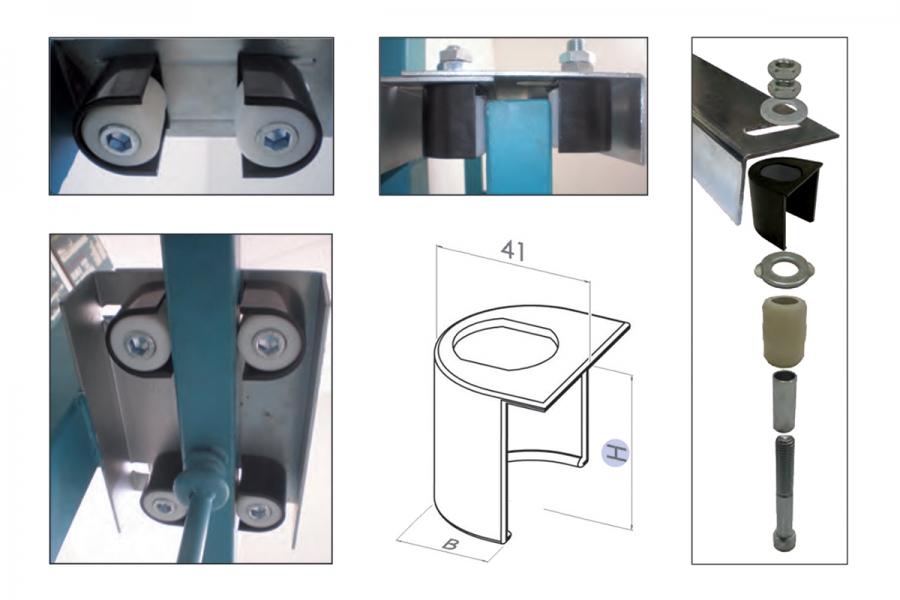 41
H
B