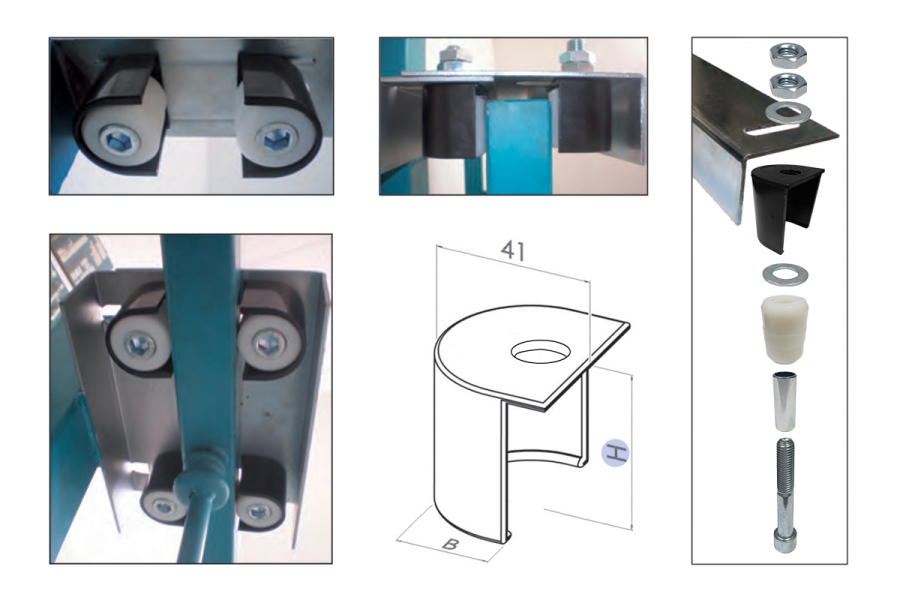 41

H

B