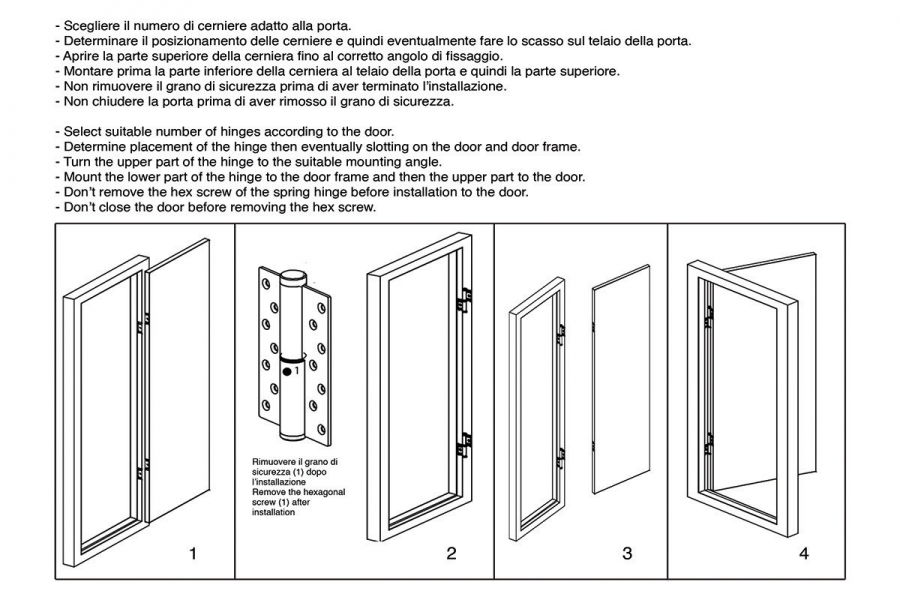 - Scegliere il numero di cerniere adatto alla porta.
- Determinare il posizionamento delle cerniere e quindi eventualmente fare lo scasso sul telaio della porta.
- Aprire la parte superiore della cerniera fino al corretto angolo di fissaggio.
- Montare prima la parte inferiore della cerniera al telaio della porta e quindi la parte superiore.
- Non rimuovere il grano di sicurezza prima di aver terminato l'installazione.
- Non chiudere la porta prima di aver rimosso il grano di sicurezza.

- Select suitable number of hinges according to the door.
- Determine placement of the hinge then eventually slotting on the door and door frame.
- Turn the upper part of the hinge to the suitable mounting angle.
- Mount the lower part of the hinge to the door frame and then the upper part to the door.
- Don't remove the hex screw of the spring hinge before installation to the door.
- Don't close the door before removing the hex screw.

1

1

Rimuovere il grano di sicurezza (1) dopo l'installazione
Remove the hexagonal screw (1) after installation

2

3

4