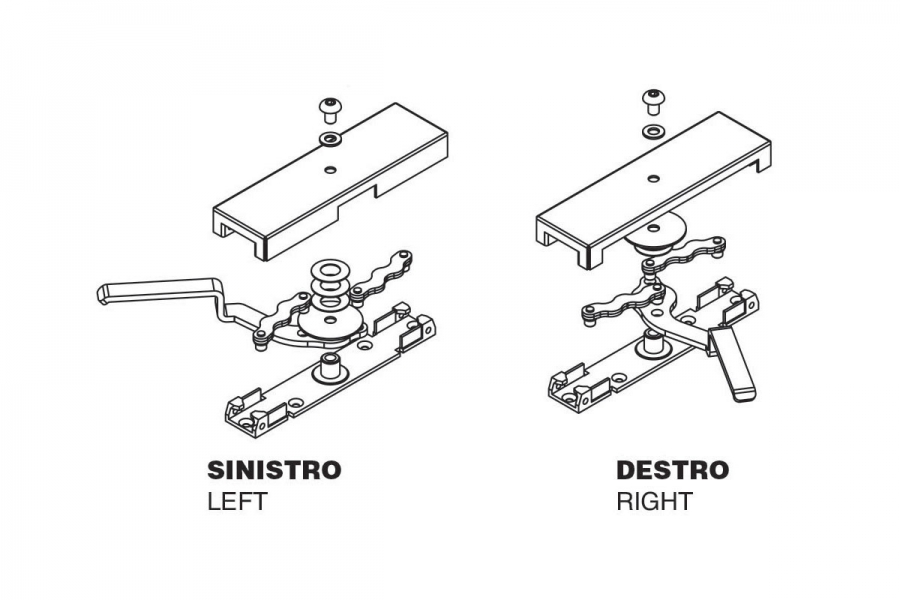 SINISTRO
LEFT

DESTRO
RIGHT